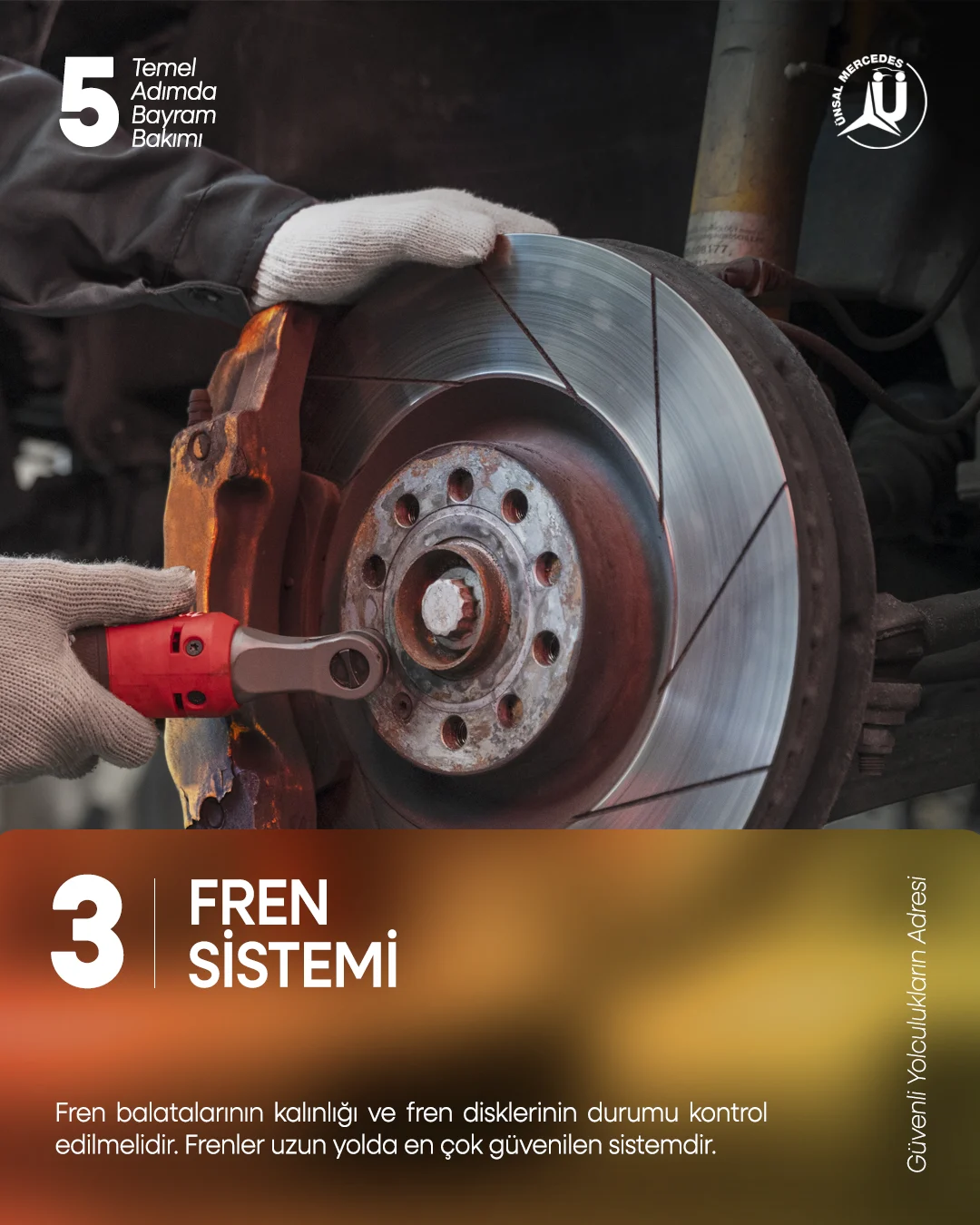 5 Temel Adımda Bayram Bakımı

ÜNSAL MERCEDES

3 FREN SİSTEMİ

Fren balatalarının kalınlığı ve fren disklerinin durumu kontrol edilmelidir. Frenler uzun yolda en çok güvenilen sistemdir.

Güvenli Yolculukların Adresi